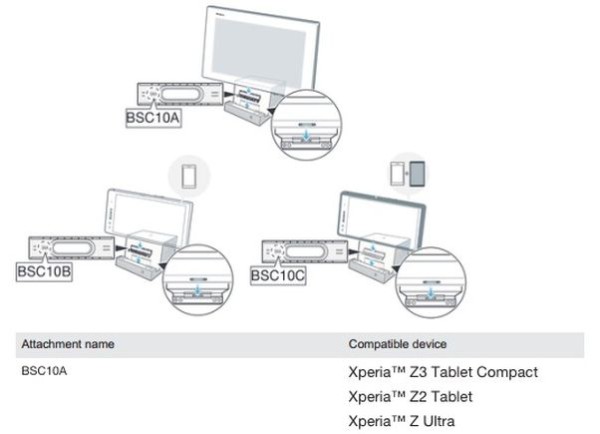 BSC10A

BSC10B

BSC10C

| Attachment name | Compatible device |
|---|---|
| BSC10A | Xperia™ Z3 Tablet Compact<br>Xperia™ Z2 Tablet<br>Xperia™ Z Ultra |