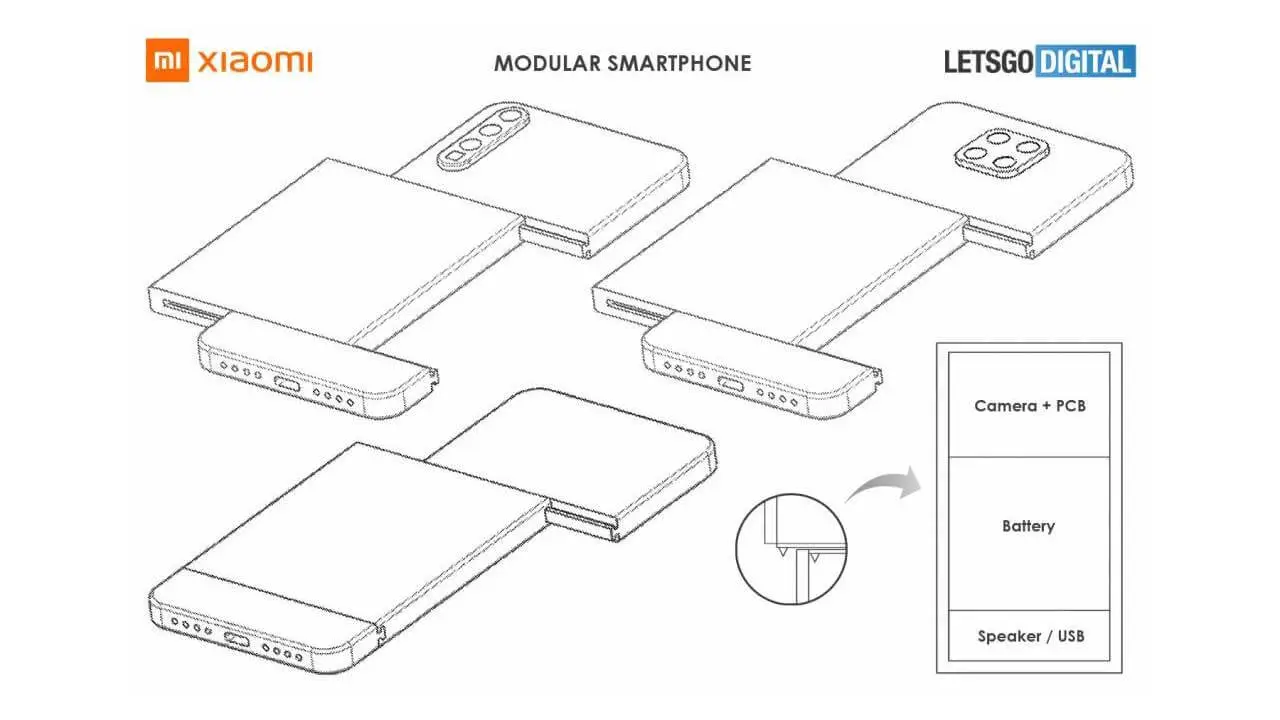 mi XIAOMI

MODULAR SMARTPHONE

LETSGO DIGITAL

Camera + PCB

Battery

Speaker / USB