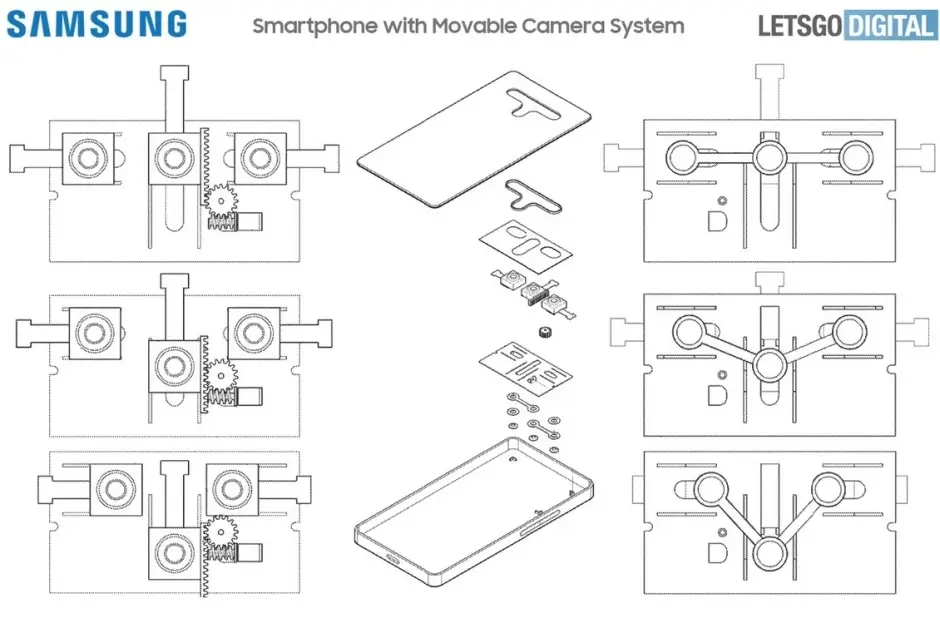 SAMSUNG

Smartphone with Movable Camera System

LETSGO DIGITAL